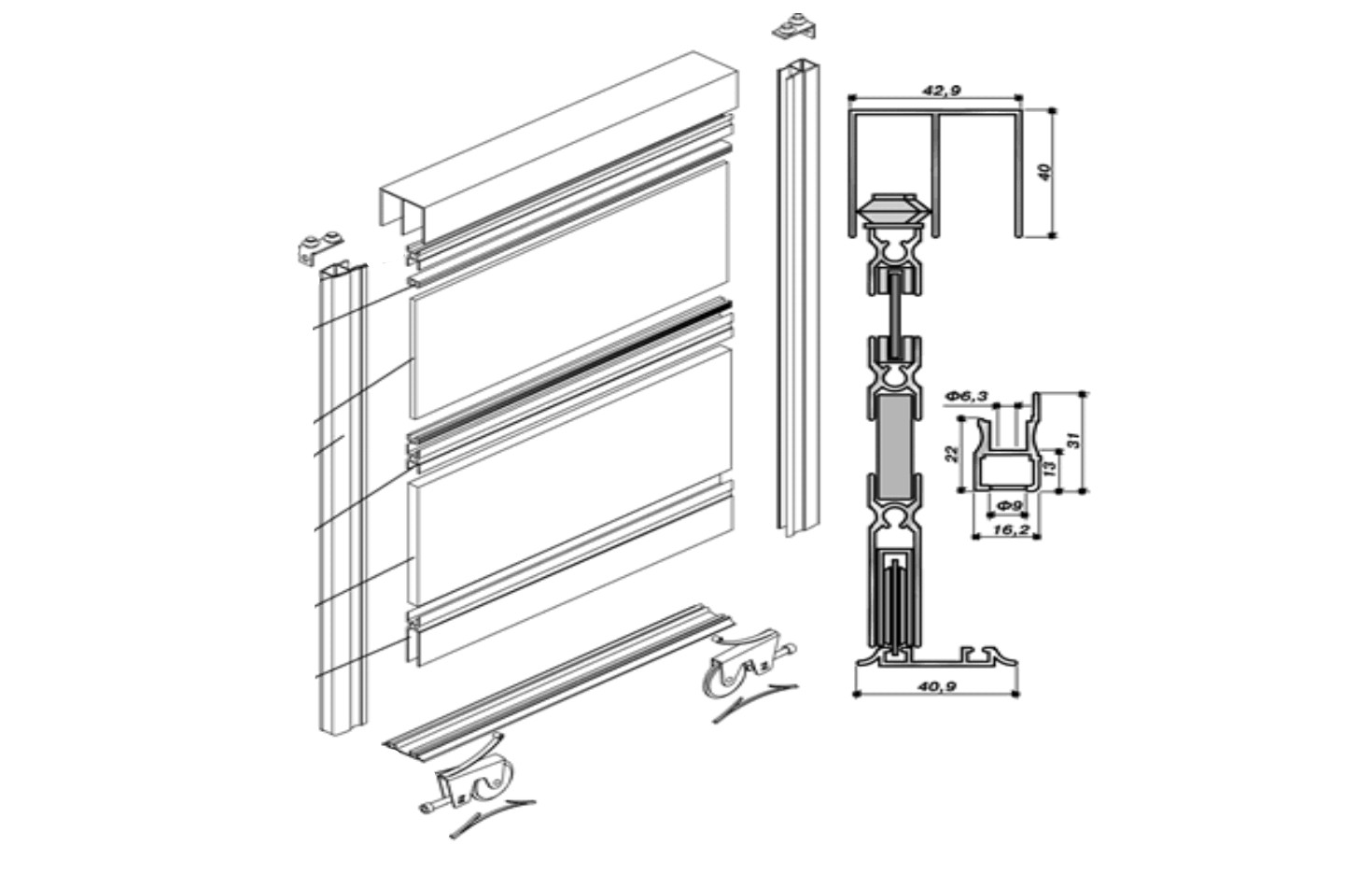 42,9
40
Φ6,3
22
31
13
Φ9
16,2
40,9